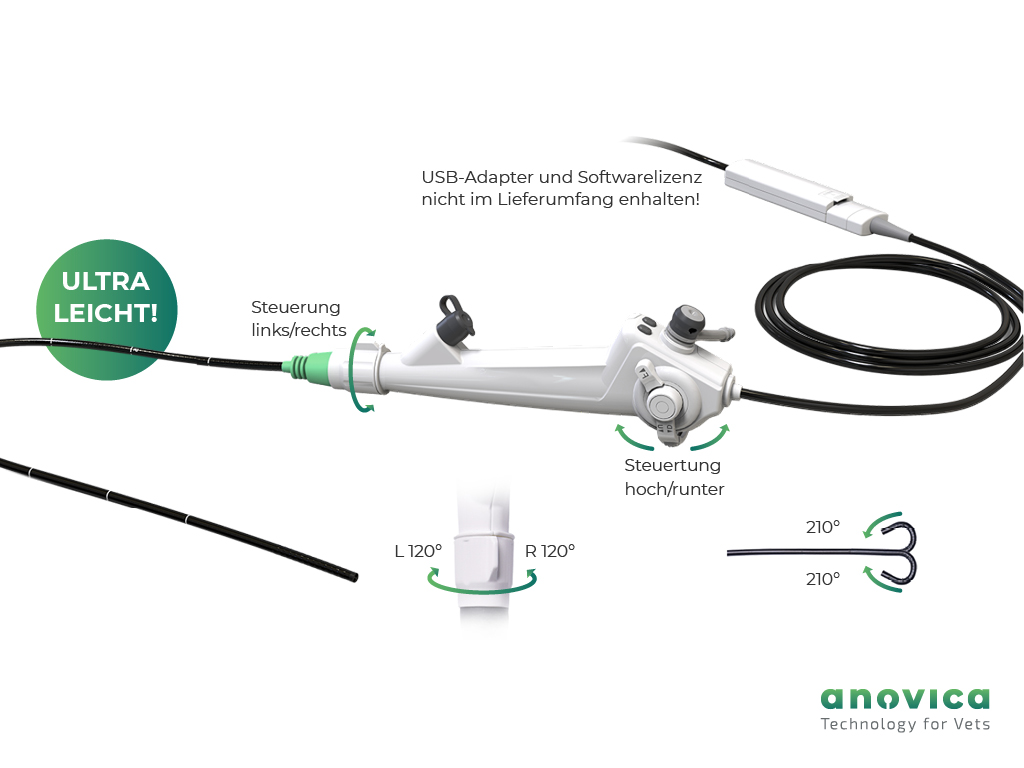 USB-Adapter und Softwarelizenz nicht im Lieferumfang enhalten!

ULTRA LEICHT!

Steuerung links/rechts

Steuertung hoch/runter

L 120°

R 120°

210°

210°

anovica
Technology for Vets